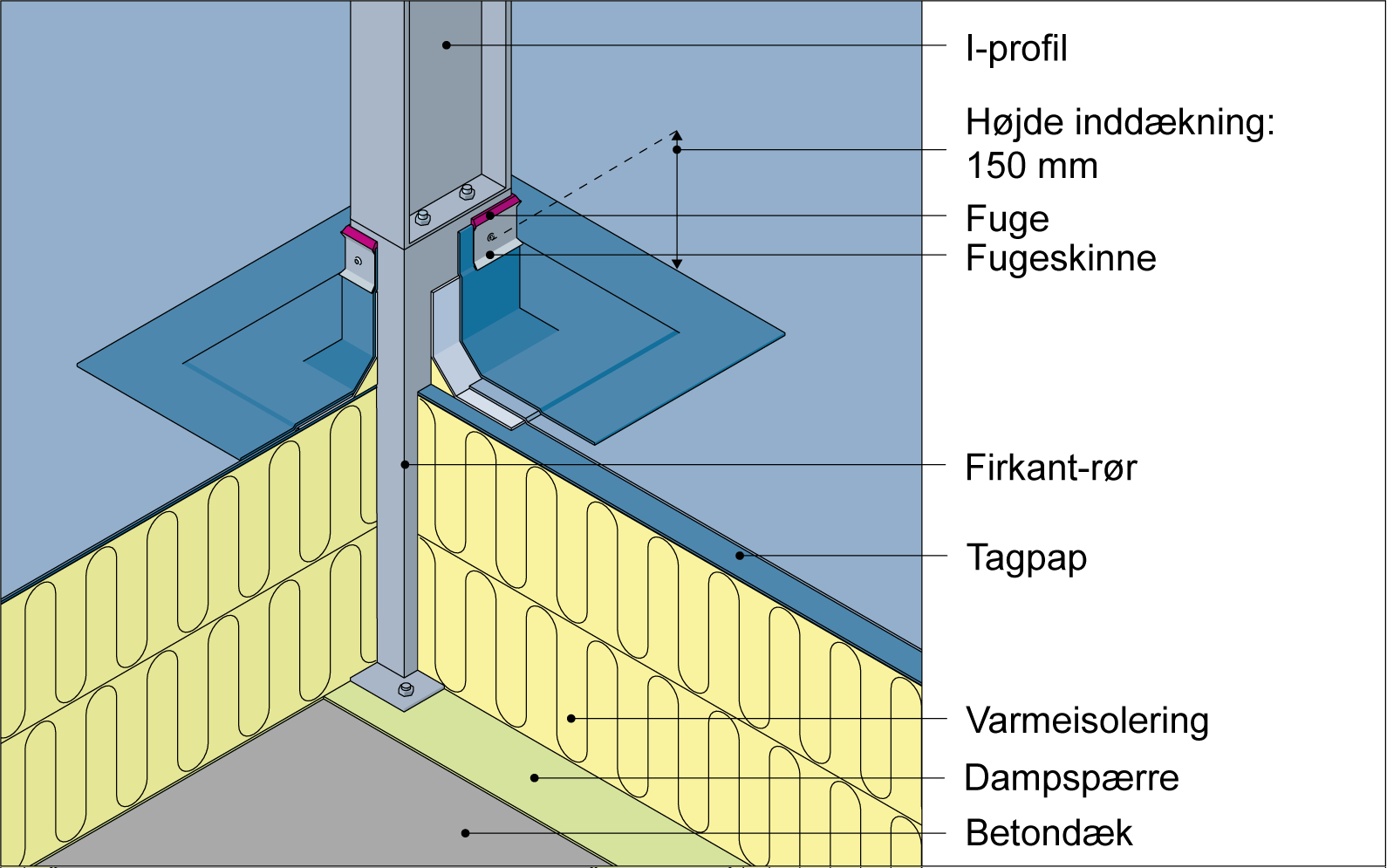 I-profil

Højde inddækning:
150 mm

Fuge

Fugeskinne

Firkant-rør

Tagpap

Varmeisolering

Dampspærre

Betondæk