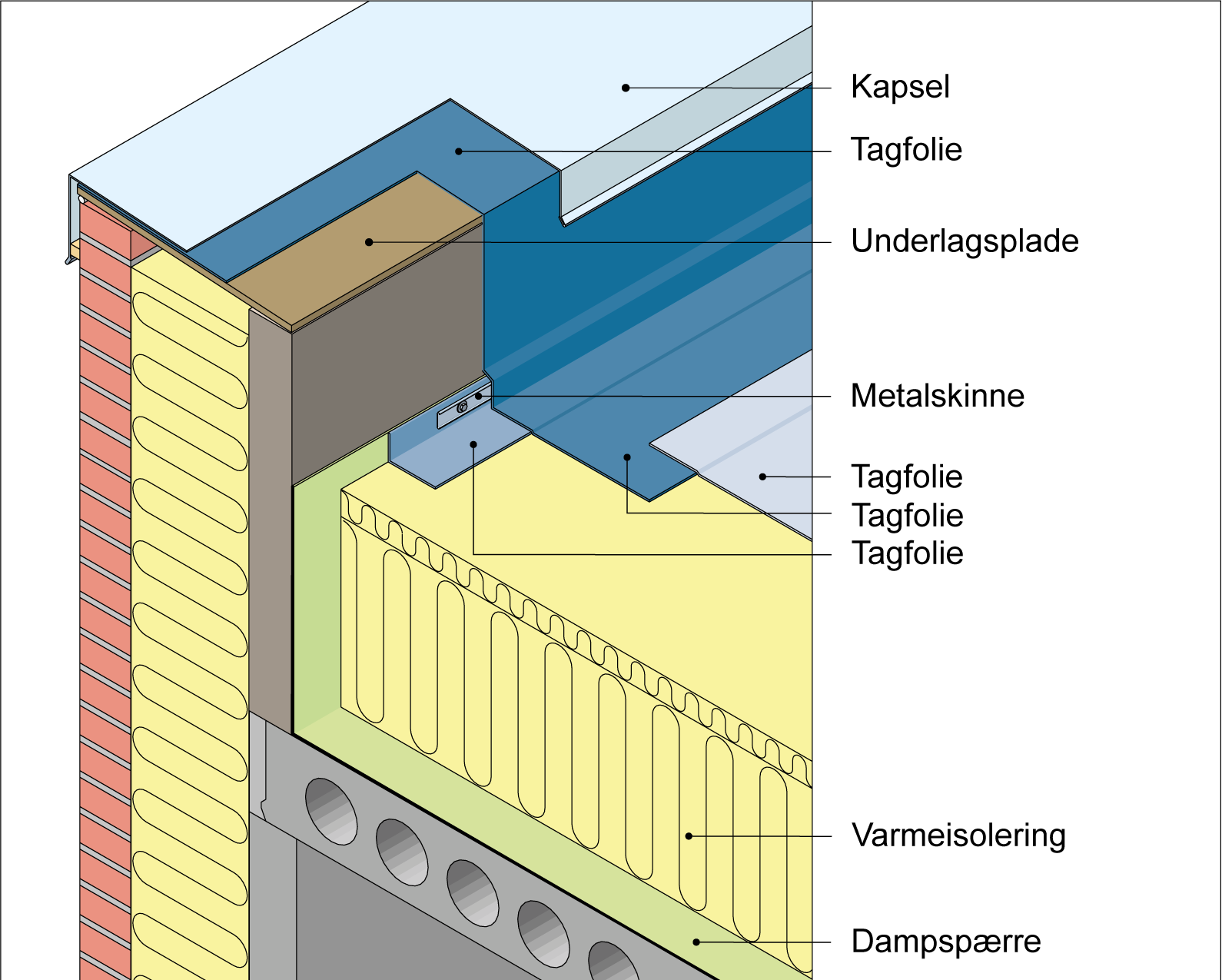 Kapsel
Tagfolie
Underlagsplade
Metalskinne
Tagfolie
Tagfolie
Tagfolie
Varmeisolering
Dampspærre