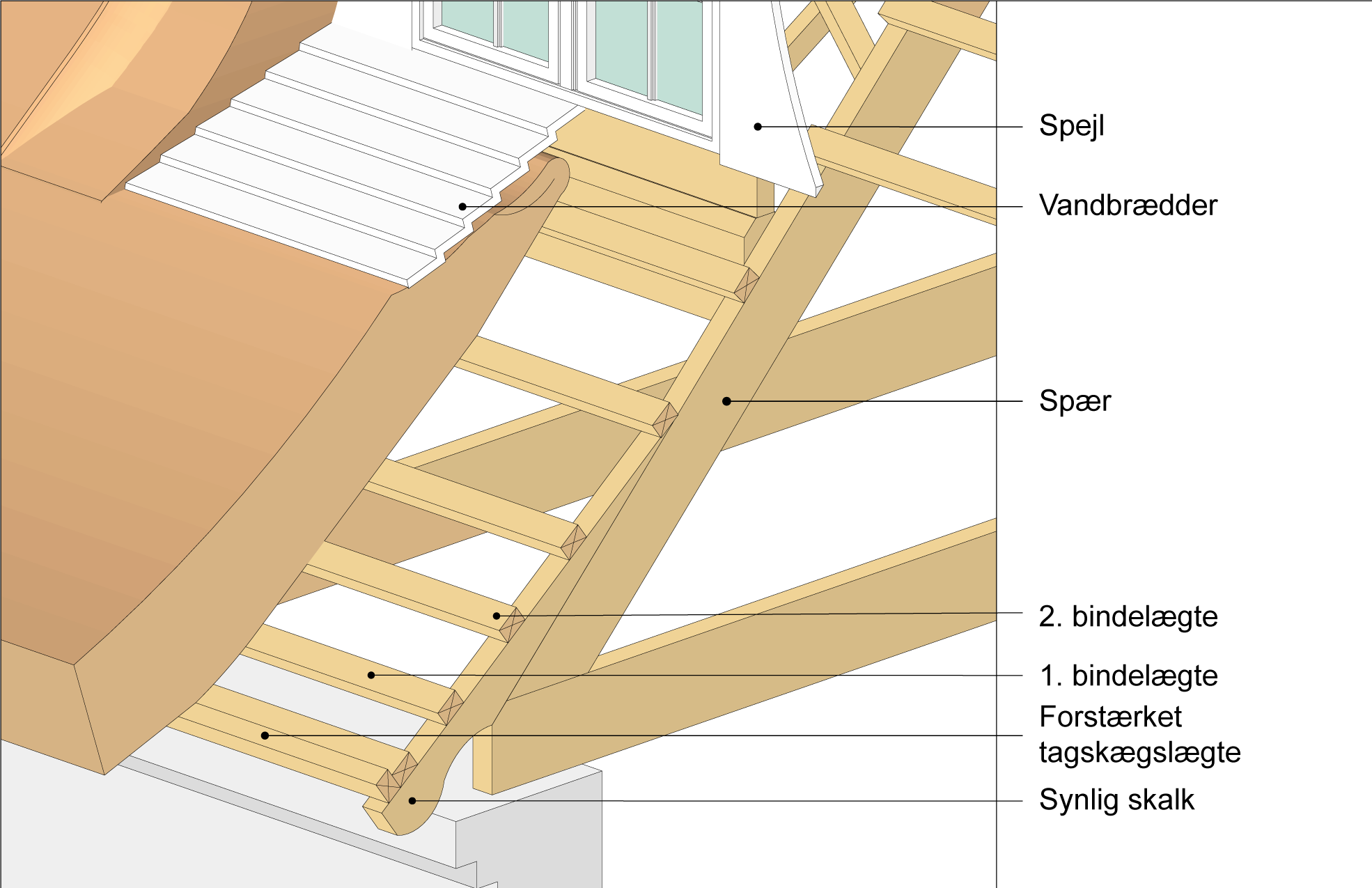 Spejl

Vandbrædder

Spær

2. bindelægte

1. bindelægte

Forstærket tagskægslægte

Synlig skalk