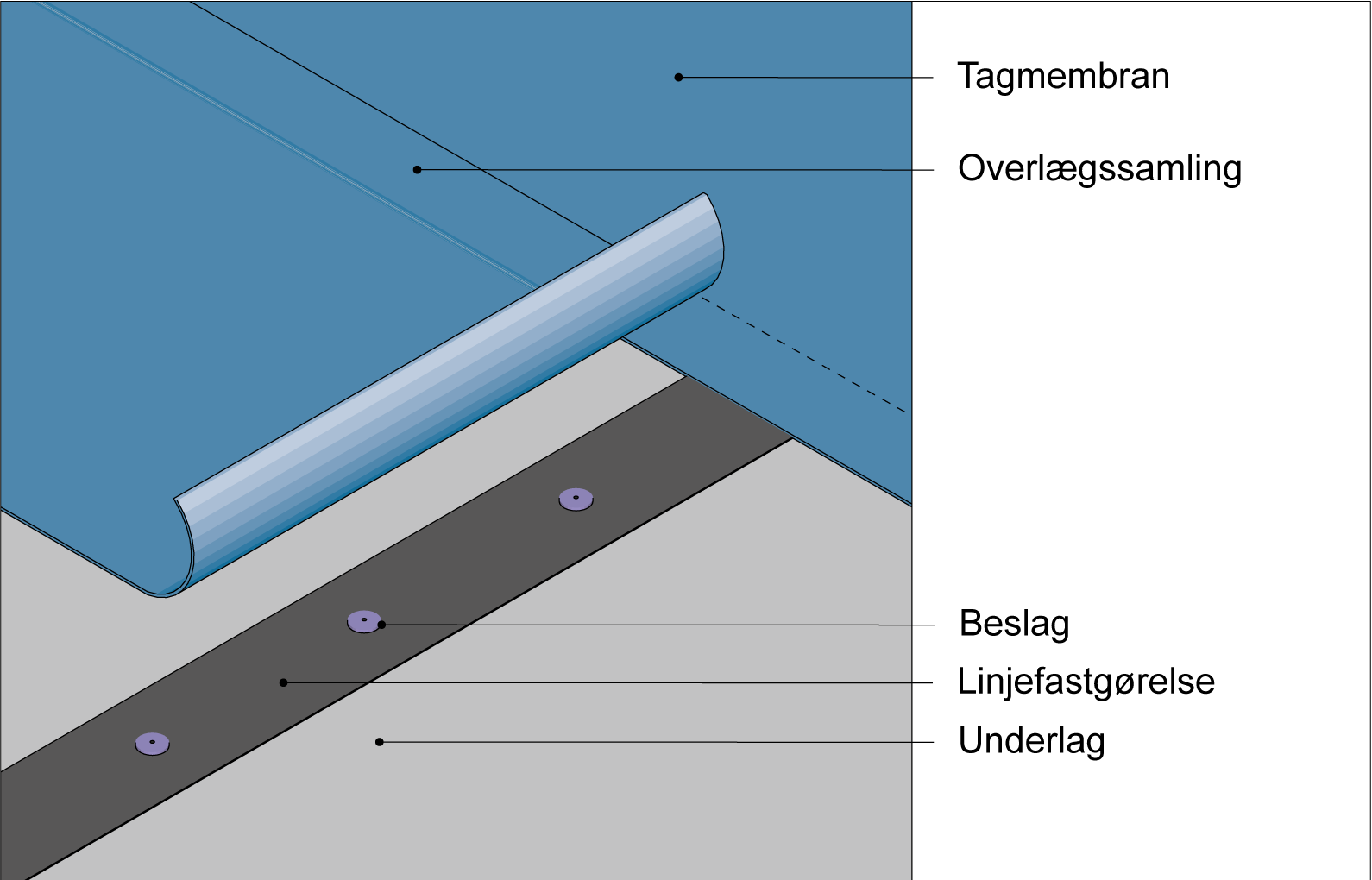 Tagmembran

Overlægssamling

Beslag

Linjefastgørelse

Underlag